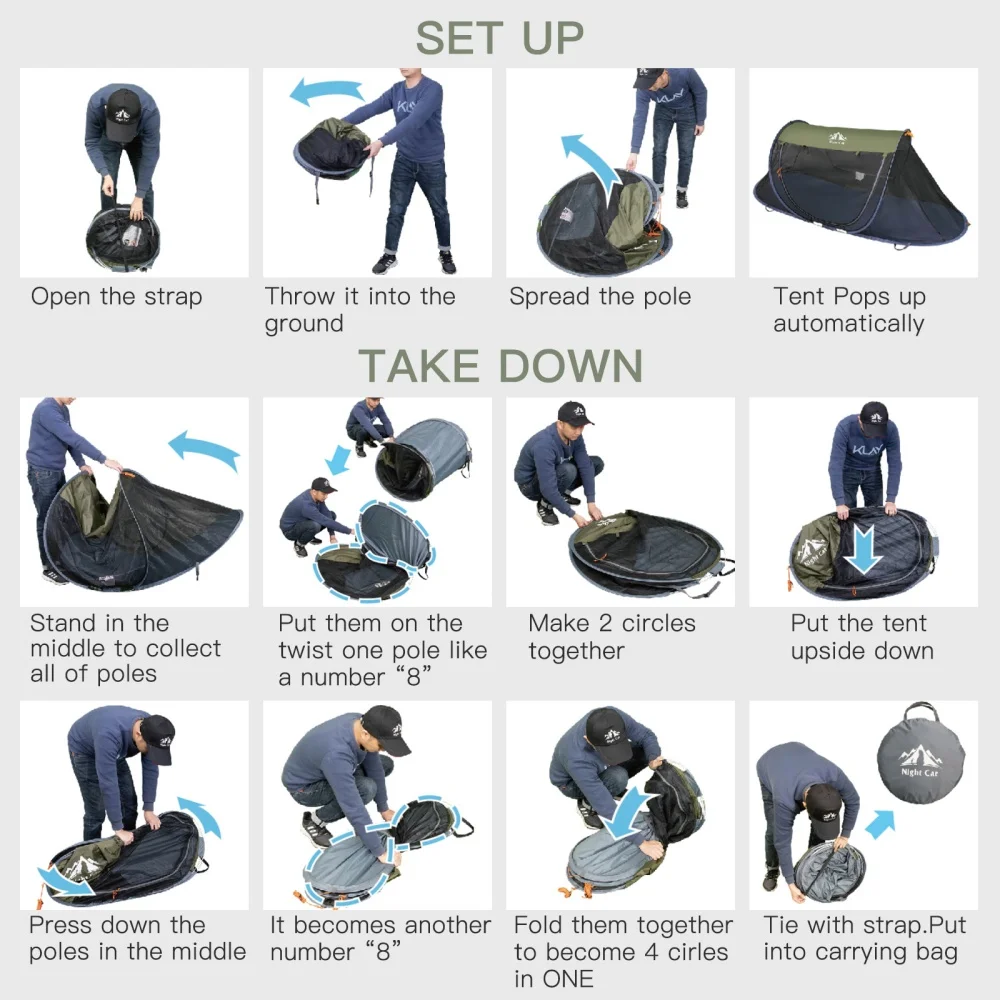 SET UP

Open the strap

Throw it into the ground

Spread the pole

Tent Pops up automatically

TAKE DOWN

Stand in the middle to collect all of poles

Put them on the twist one pole like a number “8”

Make 2 circles together

Put the tent upside down

Press down the poles in the middle

It becomes another number “8”

Fold them together to become 4 cirles in ONE

Night Cat

Tie with strap.Put into carrying bag