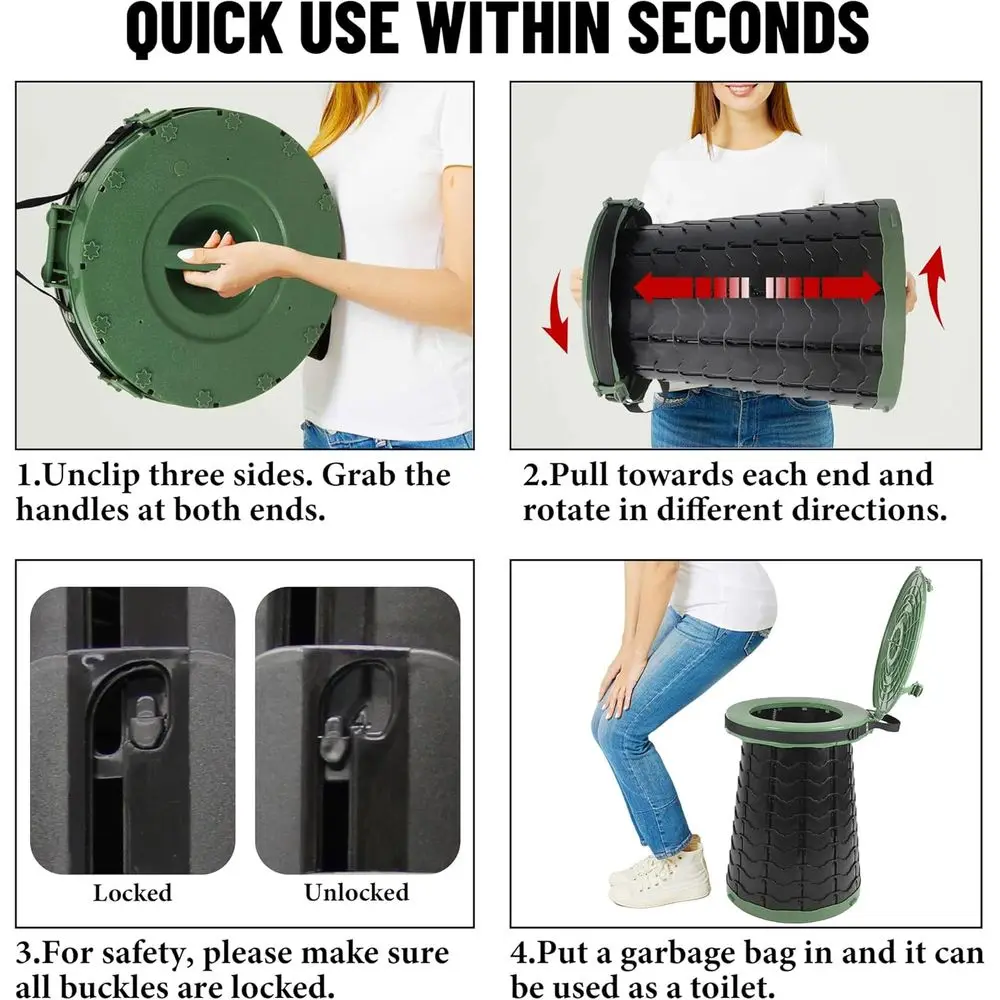 QUICK USE WITHIN SECONDS

1.Unclip three sides. Grab the handles at both ends.

2.Pull towards each end and rotate in different directions.

Locked

Unlocked

3.For safety, please make sure all buckles are locked.

4.Put a garbage bag in and it can be used as a toilet.